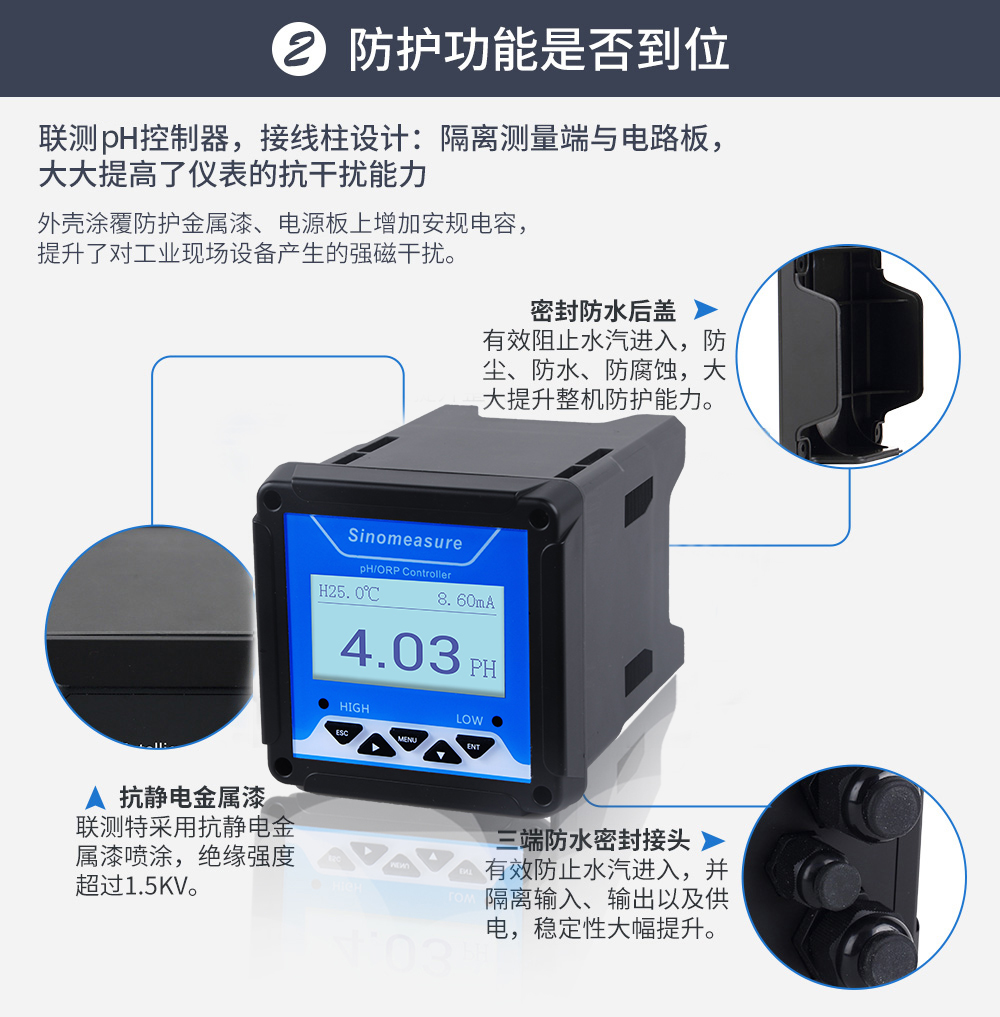 2 防护功能是否到位

联测pH控制器，接线柱设计：隔离测量端与电路板，大大提高了仪表的抗干扰能力

外壳涂覆防护金属漆、电源板上增加安规电容，提升了对工业现场设备产生的强磁干扰。

密封防水后盖
有效阻止水汽进入，防尘、防水、防腐蚀，大大提升整机防护能力。

Sinomeasure
pH/ORP Controller
H25.0℃ 8.60mA
4.03 PH
HIGH LOW
ESC MENU ENT

抗静电金属漆
联测特采用抗静电金属漆喷涂，绝缘强度超过1.5KV。

三端防水密封接头
有效防止水汽进入，并隔离输入、输出以及供电，稳定性大幅提升。